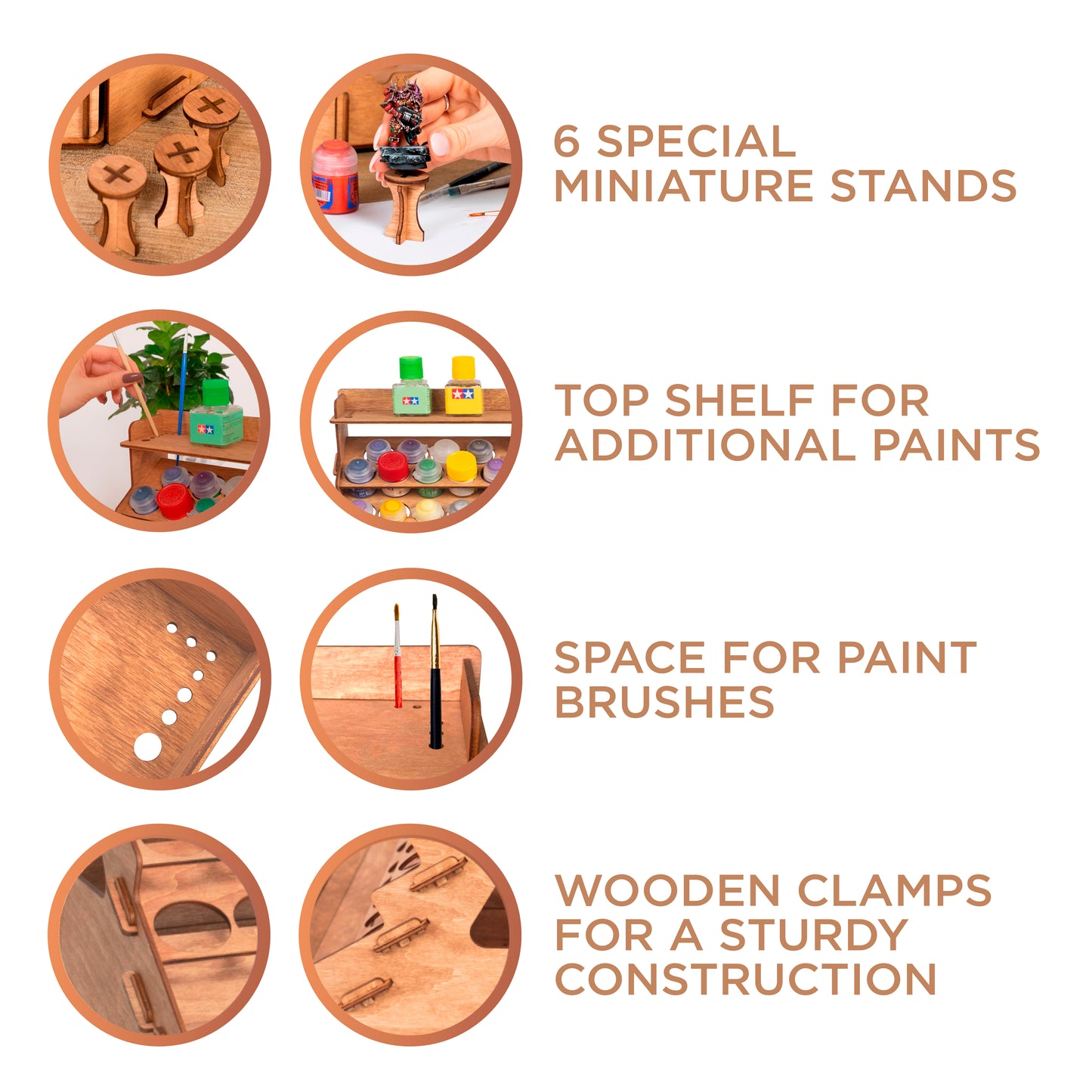 6 SPECIAL MINIATURE STANDS

TOP SHELF FOR ADDITIONAL PAINTS

SPACE FOR PAINT BRUSHES

WOODEN CLAMPS FOR A STURDY CONSTRUCTION